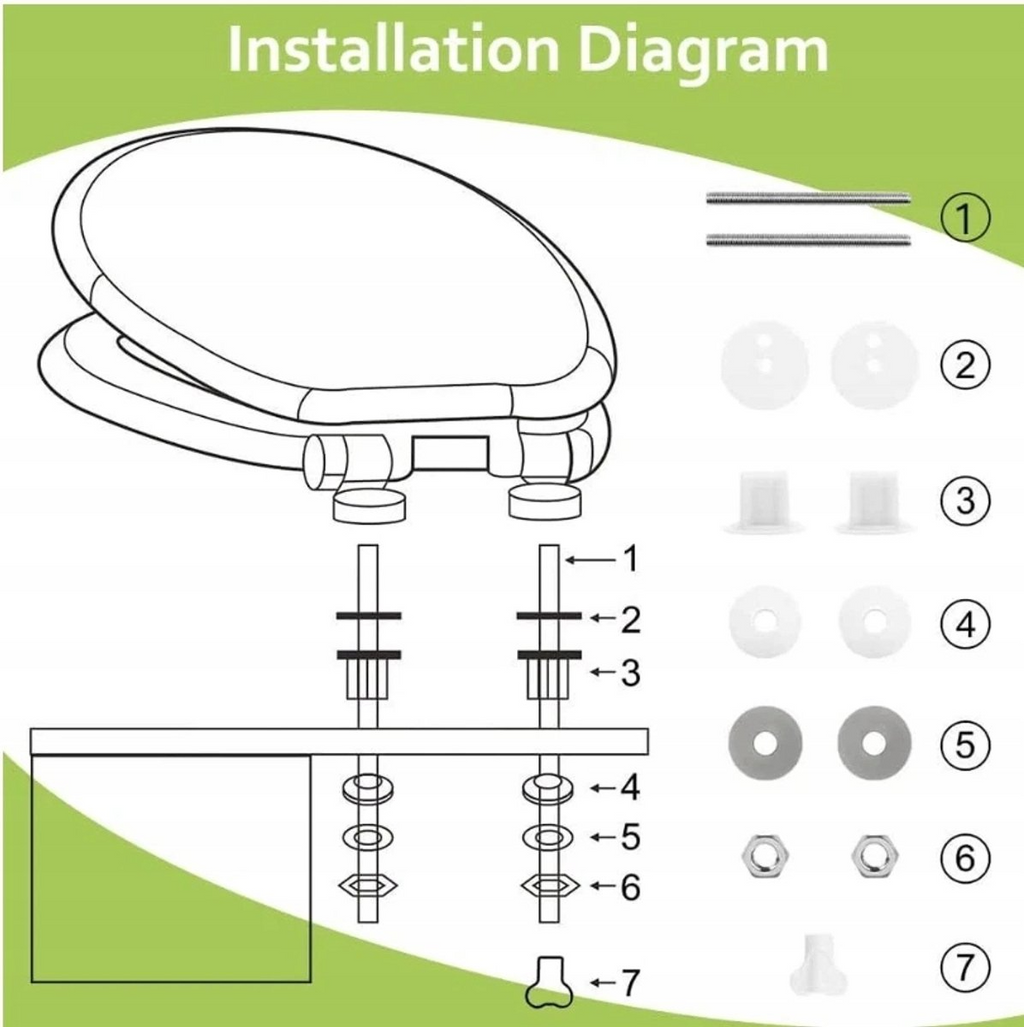 Installation Diagram

①
②
③
④
⑤
⑥
⑦

1
2
3
4
5
6
7